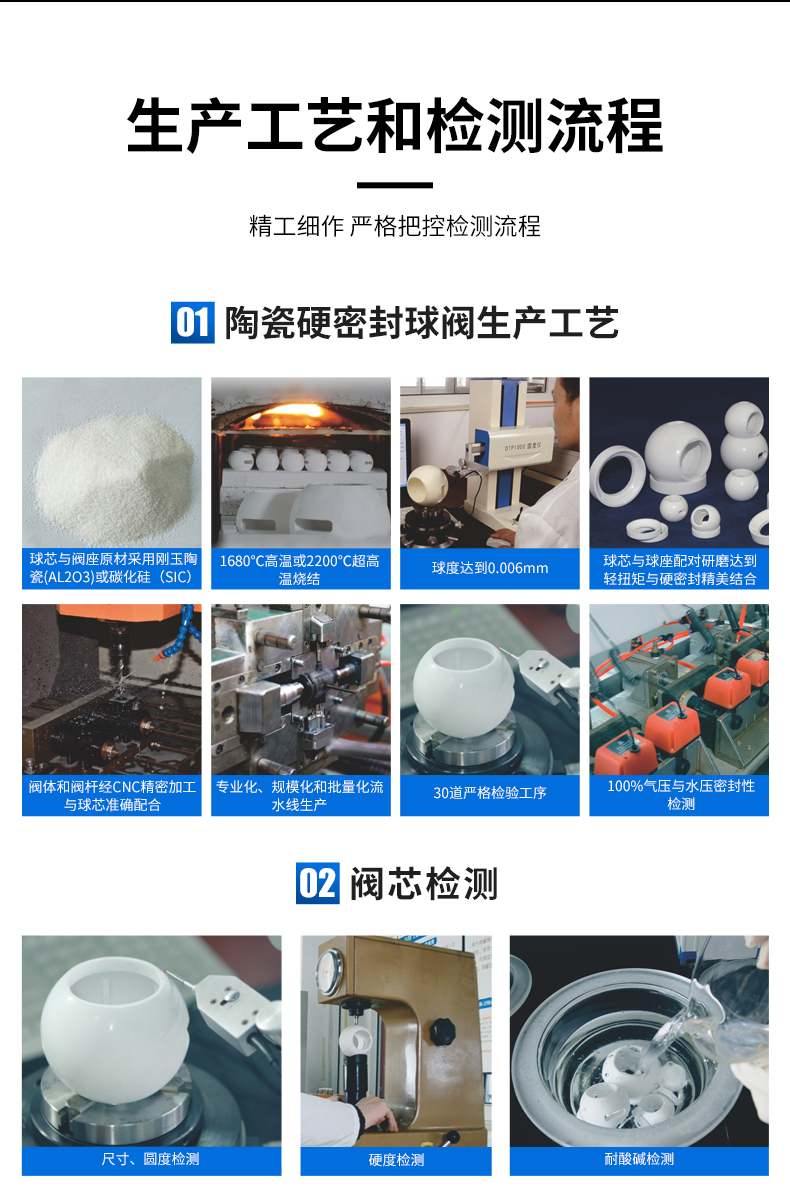 生产工艺和检测流程

精工细作 严格把控检测流程

01 陶瓷硬密封球阀生产工艺

球芯与阀座原材采用刚玉陶瓷(AL2O3)或碳化硅（SIC）

1680°C高温或2200°C超高温烧结

DTP1000 圆度仪

球度达到0.006mm

球芯与球座配对研磨达到轻扭矩与硬密封精美结合

阀体和阀杆经CNC精密加工与球芯准确配合

专业化、规模化和批量化流水线生产

30道严格检验工序

100%气压与水压密封性检测

02 阀芯检测

尺寸、圆度检测

硬度检测

耐酸碱检测