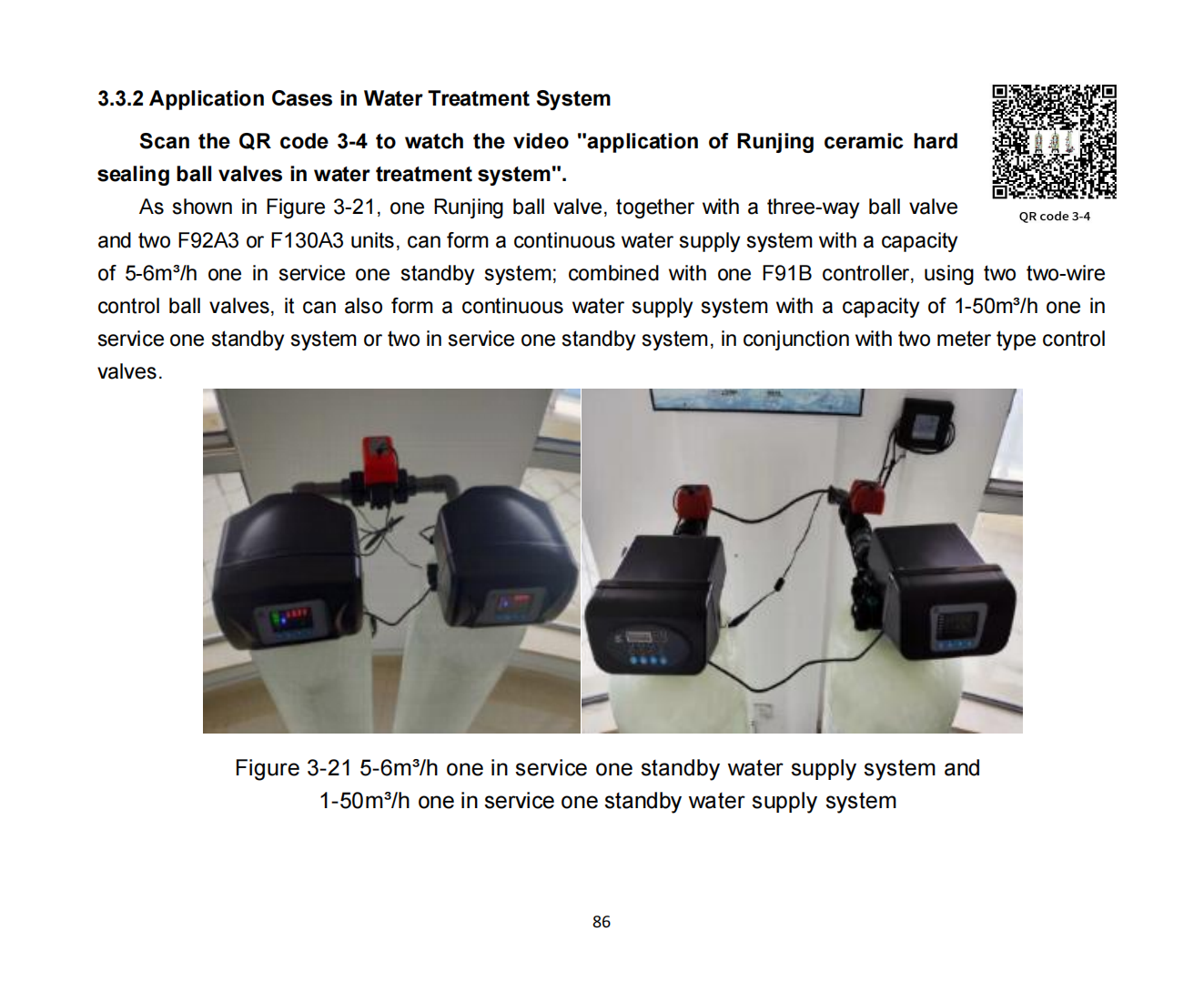 3.3.2 Application Cases in Water Treatment System

Scan the QR code 3-4 to watch the video "application of Runjing ceramic hard sealing ball valves in water treatment system".

QR code 3-4

As shown in Figure 3-21, one Runjing ball valve, together with a three-way ball valve and two F92A3 or F130A3 units, can form a continuous water supply system with a capacity of 5-6m³/h one in service one standby system; combined with one F91B controller, using two two-wire control ball valves, it can also form a continuous water supply system with a capacity of 1-50m³/h one in service one standby system or two in service one standby system, in conjunction with two meter type control valves.

Figure 3-21 5-6m³/h one in service one standby water supply system and 1-50m³/h one in service one standby water supply system

86