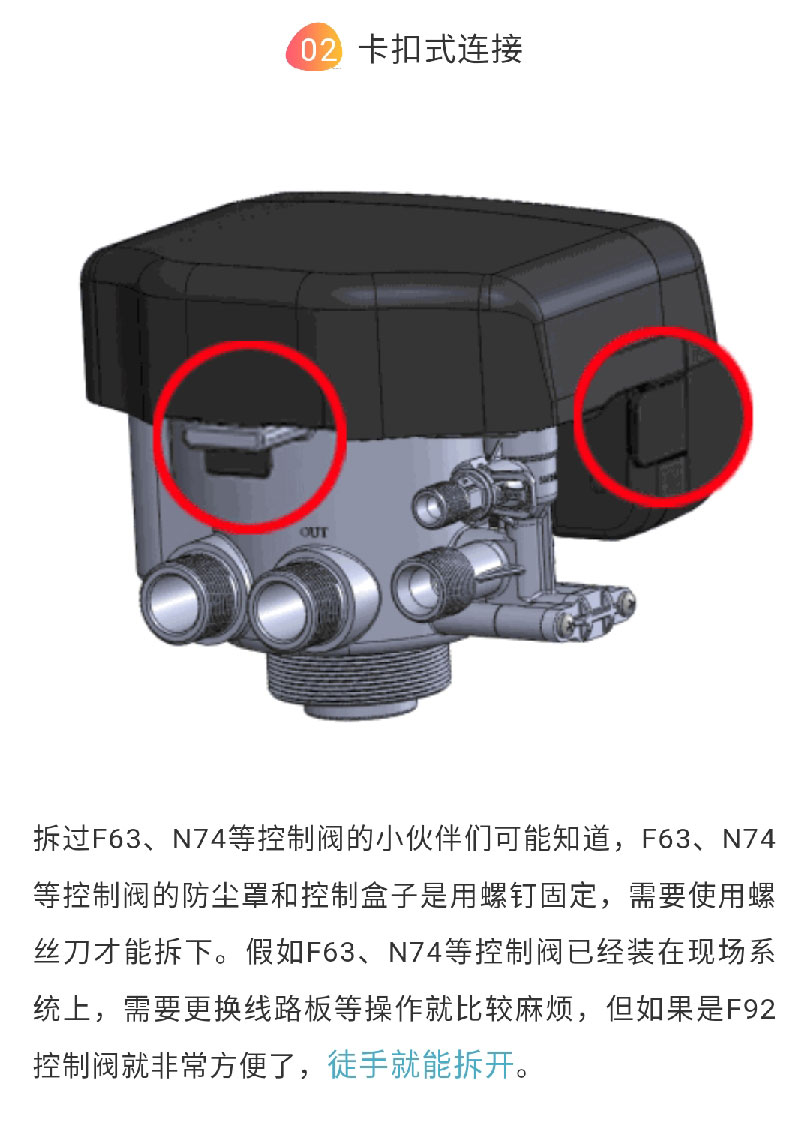 02 卡扣式连接

OUT

拆过F63、N74等控制阀的小伙伴们可能知道，F63、N74等控制阀的防尘罩和控制盒子是用螺钉固定，需要使用螺丝刀才能拆下。假如F63、N74等控制阀已经装在现场系统上，需要更换线路板等操作就比较麻烦，但如果是F92控制阀就非常方便了，徒手就能拆开。