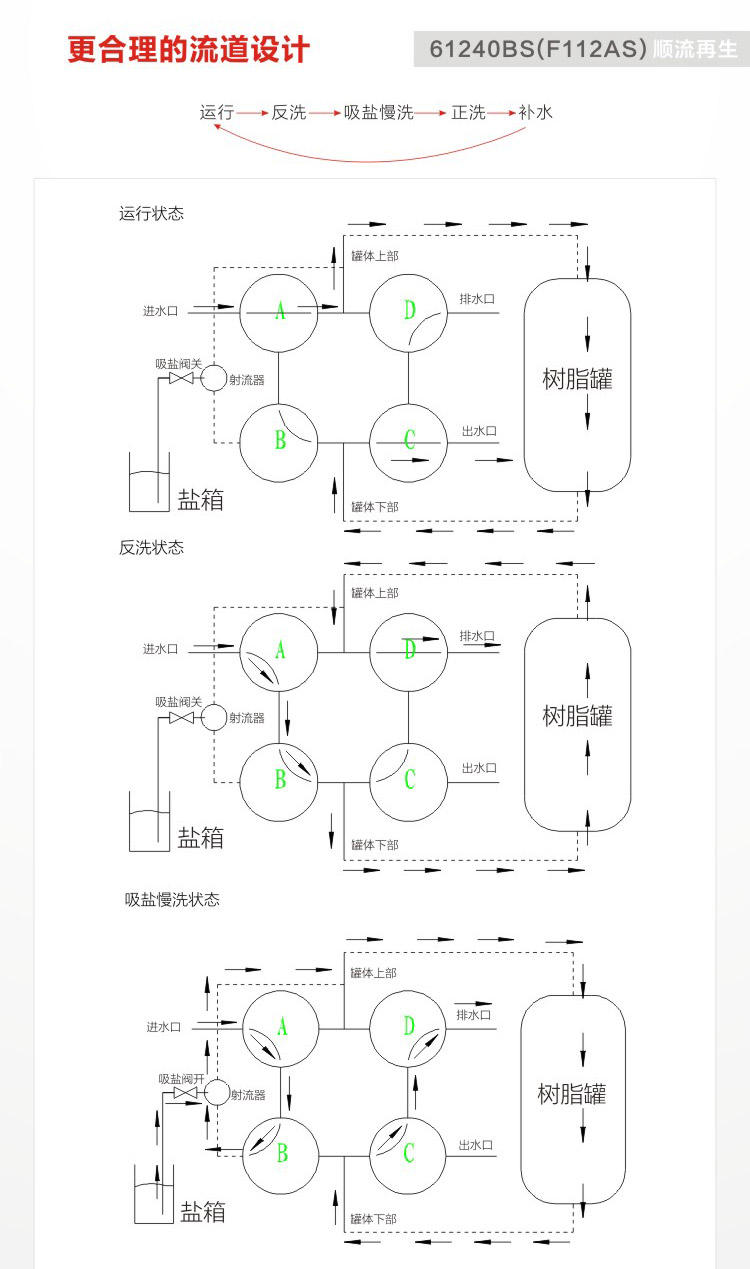 更合理的流道设计

61240BS(F112AS) 顺流再生

运行 → 反洗 → 吸盐慢洗 → 正洗 → 补水

运行状态

罐体上部
进水口
A
D
排水口
吸盐阀关
射流器
树脂罐
B
C
出水口
盐箱
罐体下部

反洗状态

罐体上部
进水口
A
D
排水口
吸盐阀关
射流器
树脂罐
B
C
出水口
盐箱
罐体下部

吸盐慢洗状态

罐体上部
进水口
A
D
排水口
吸盐阀开
射流器
树脂罐
B
C
出水口
盐箱
罐体下部