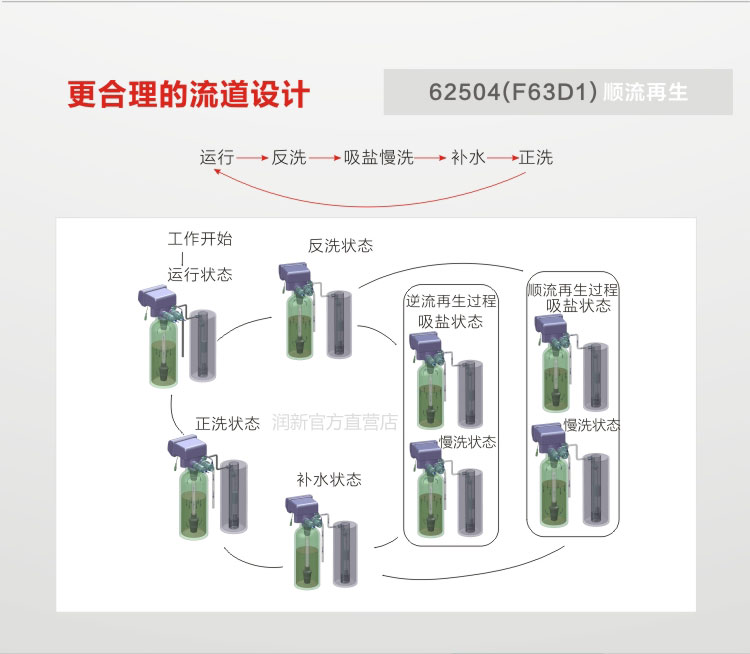 更合理的流道设计

62504(F63D1) 顺流再生

运行 → 反洗 → 吸盐慢洗 → 补水 → 正洗

工作开始
运行状态

反洗状态

逆流再生过程
吸盐状态

慢洗状态

顺流再生过程
吸盐状态

慢洗状态

正洗状态

润新官方直营店

补水状态