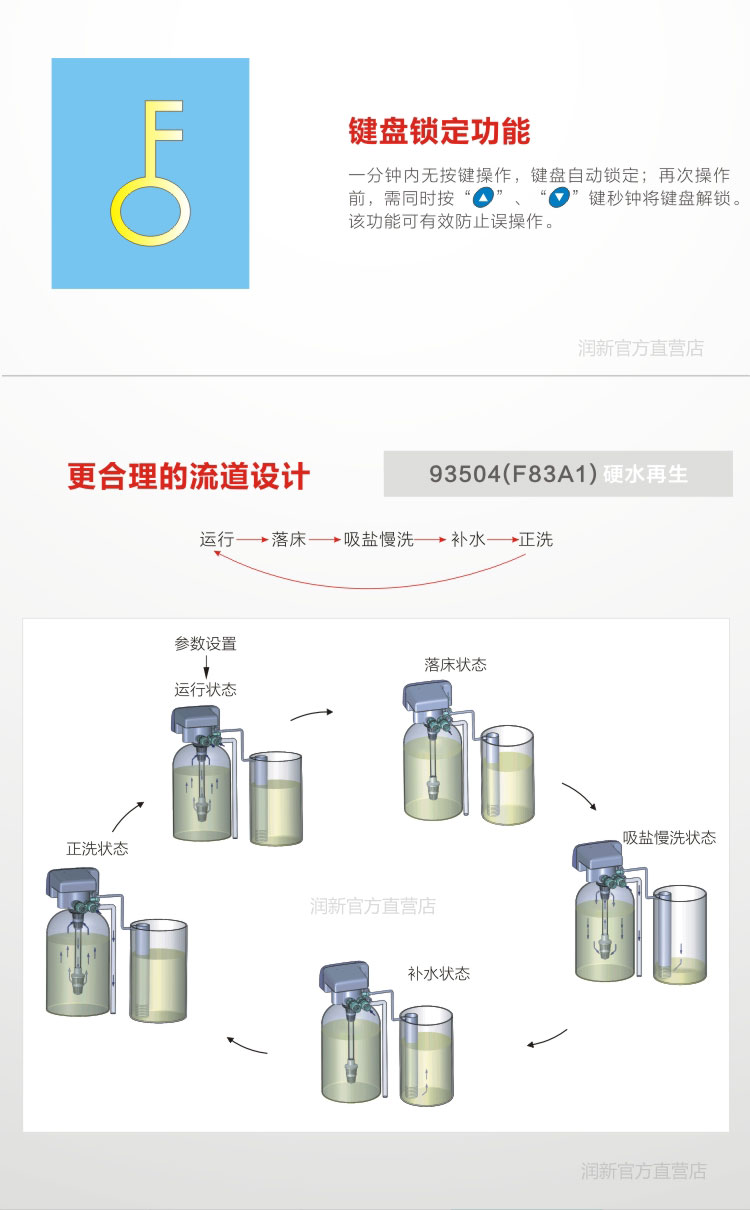 键盘锁定功能

一分钟内无按键操作，键盘自动锁定；再次操作前，需同时按“▲”、“▼”键秒钟将键盘解锁。该功能可有效防止误操作。

润新官方直营店

更合理的流道设计

93504(F83A1) 硬水再生

运行→落床→吸盐慢洗→补水→正洗

参数设置

运行状态

落床状态

吸盐慢洗状态

补水状态

正洗状态

润新官方直营店

润新官方直营店